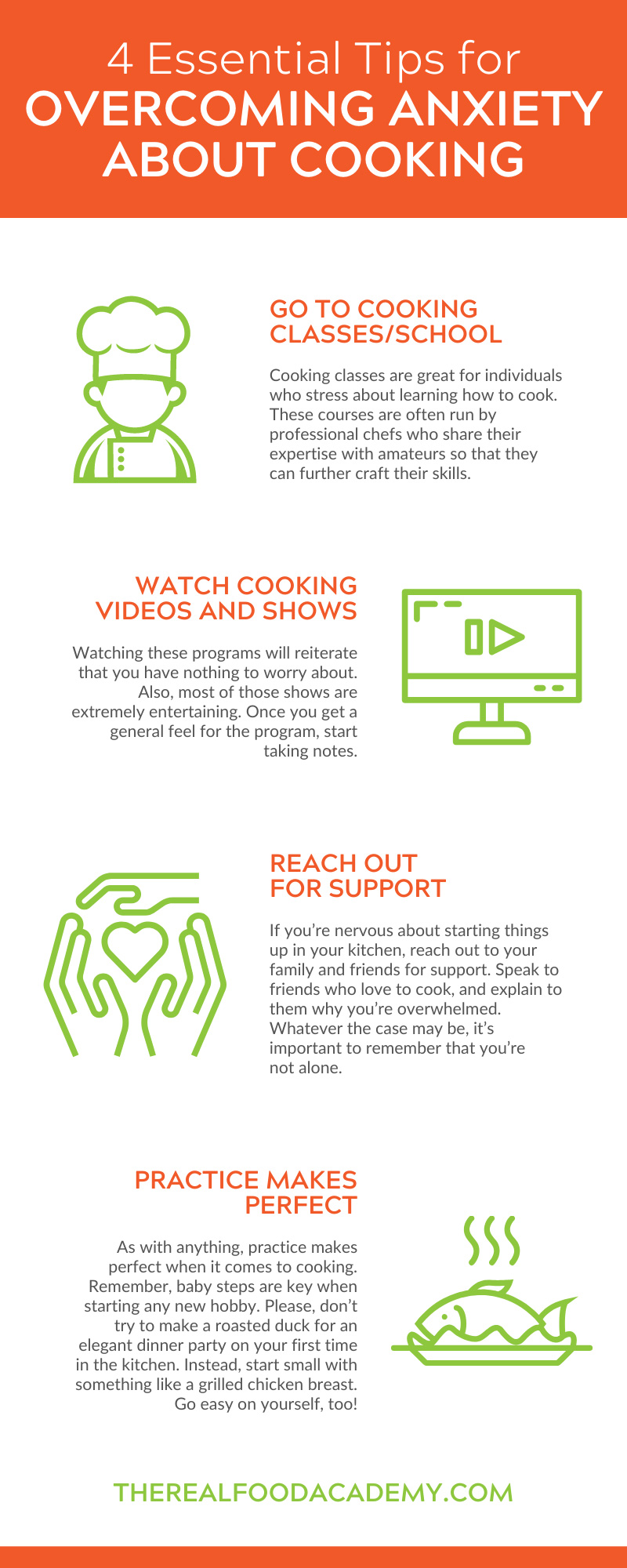 4 Essential Tips for
OVERCOMING ANXIETY ABOUT COOKING

GO TO COOKING CLASSES/SCHOOL

Cooking classes are great for individuals who stress about learning how to cook. These courses are often run by professional chefs who share their expertise with amateurs so that they can further craft their skills.

WATCH COOKING VIDEOS AND SHOWS

Watching these programs will reiterate that you have nothing to worry about. Also, most of those shows are extremely entertaining. Once you get a general feel for the program, start taking notes.

REACH OUT FOR SUPPORT

If you're nervous about starting things up in your kitchen, reach out to your family and friends for support. Speak to friends who love to cook, and explain to them why you're overwhelmed. Whatever the case may be, it's important to remember that you're not alone.

PRACTICE MAKES PERFECT

As with anything, practice makes perfect when it comes to cooking. Remember, baby steps are key when starting any new hobby. Please, don't try to make a roasted duck for an elegant dinner party on your first time in the kitchen. Instead, start small with something like a grilled chicken breast. Go easy on yourself, too!

THEREALFOODACADEMY.COM